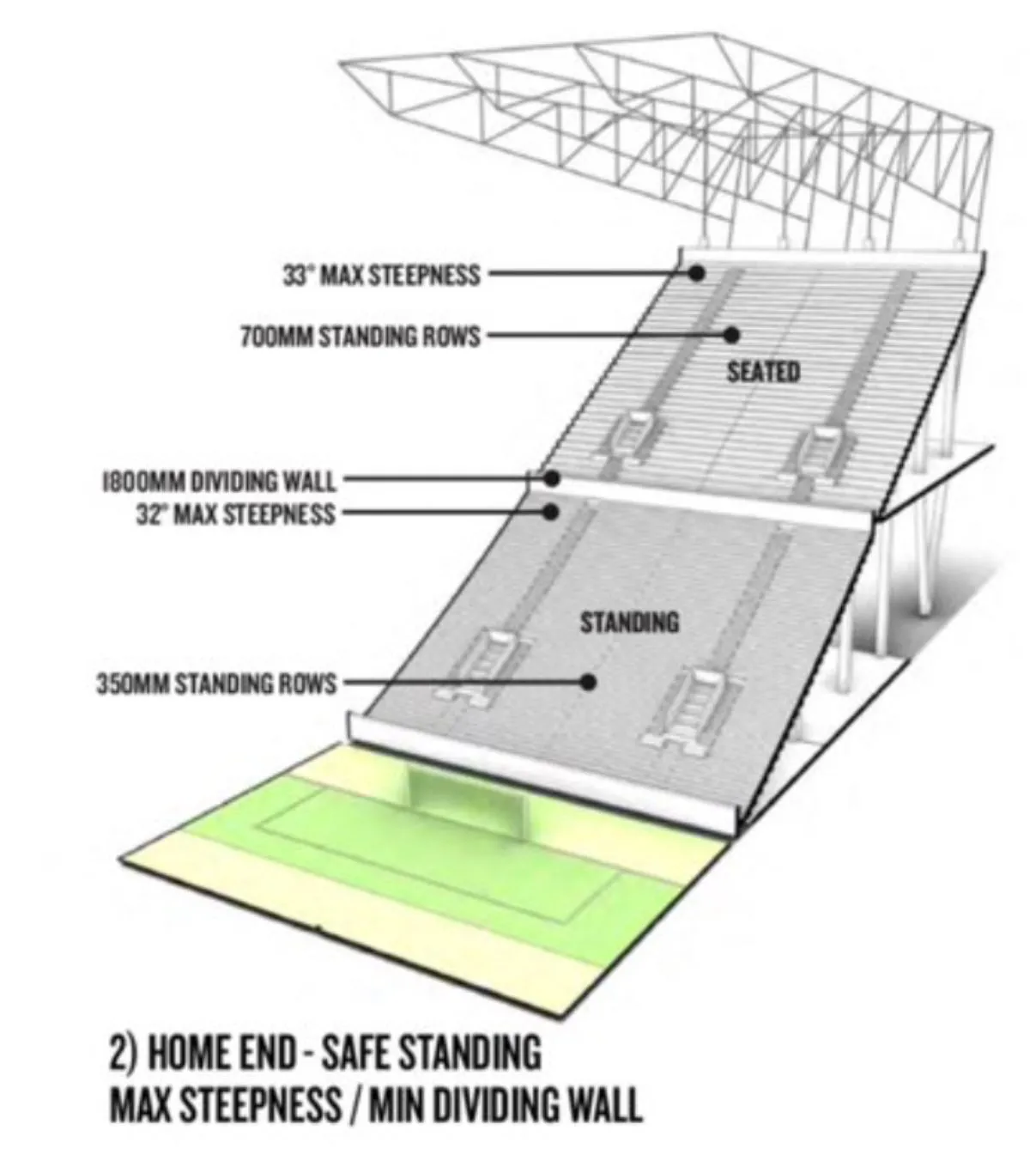 33° MAX STEEPNESS

700MM STANDING ROWS

SEATED

1800MM DIVIDING WALL

32° MAX STEEPNESS

STANDING

350MM STANDING ROWS

2) HOME END - SAFE STANDING
MAX STEEPNESS / MIN DIVIDING WALL